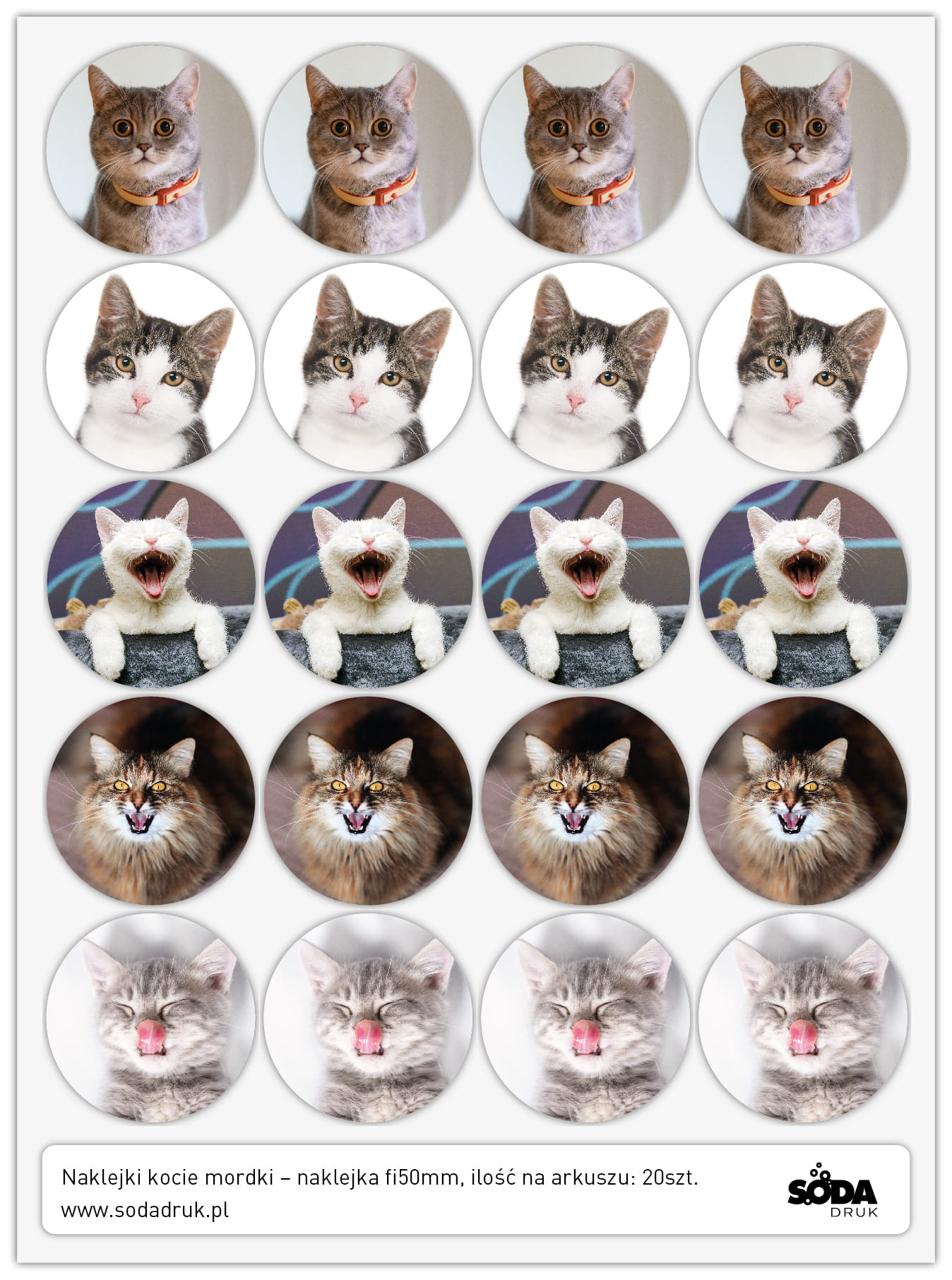 Naklejki kocie mordki – naklejka fi50mm, ilość na arkuszu: 20szt.
www.sodadruk.pl

SODA
DRUK